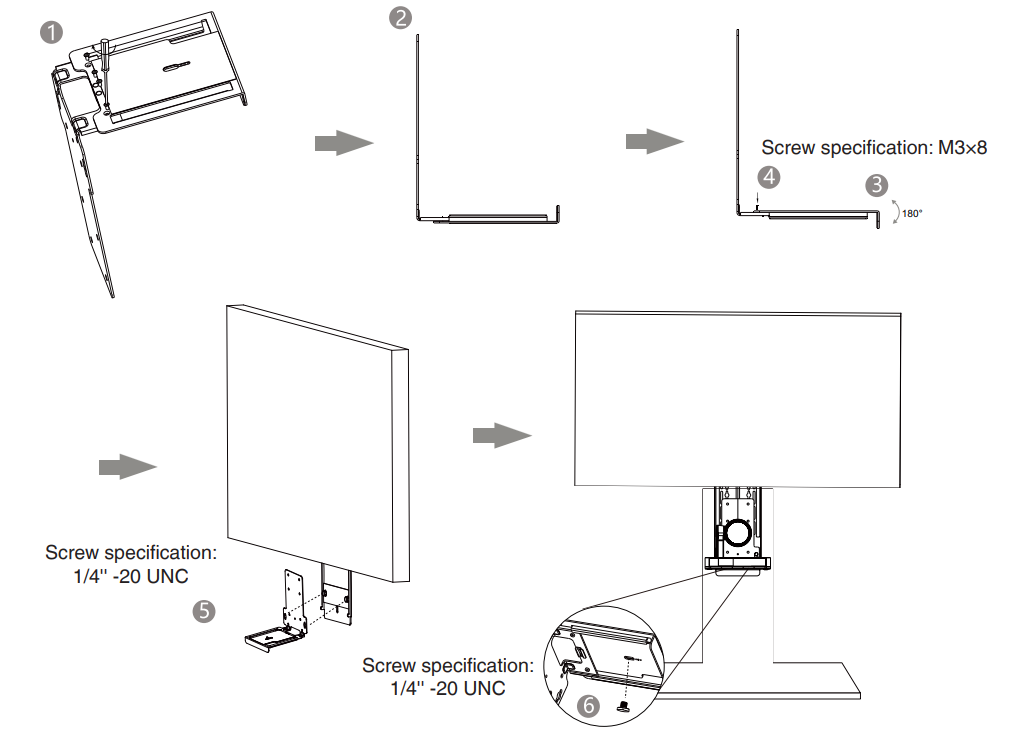 1

2

Screw specification: M3×8

4

3

180°

Screw specification:
1/4'' -20 UNC

5

Screw specification:
1/4'' -20 UNC

6