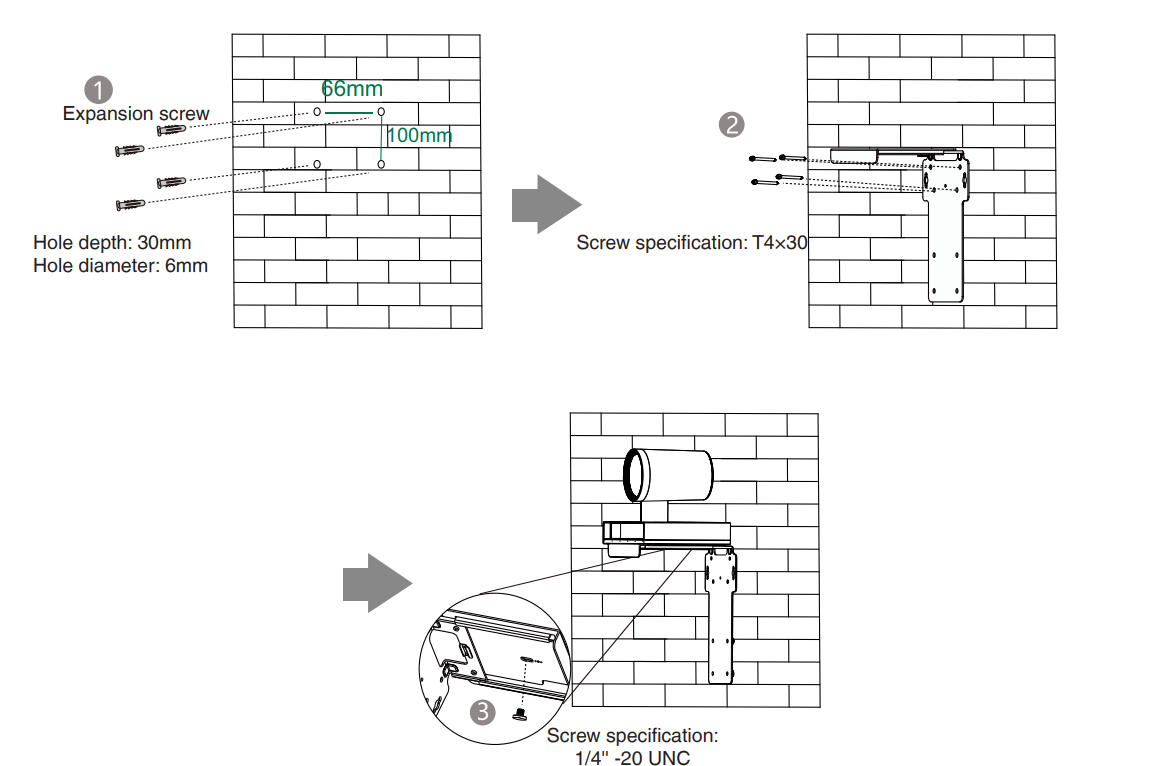 1
Expansion screw
66mm
100mm
Hole depth: 30mm
Hole diameter: 6mm

2
Screw specification: T4×30

3
Screw specification:
1/4'' -20 UNC