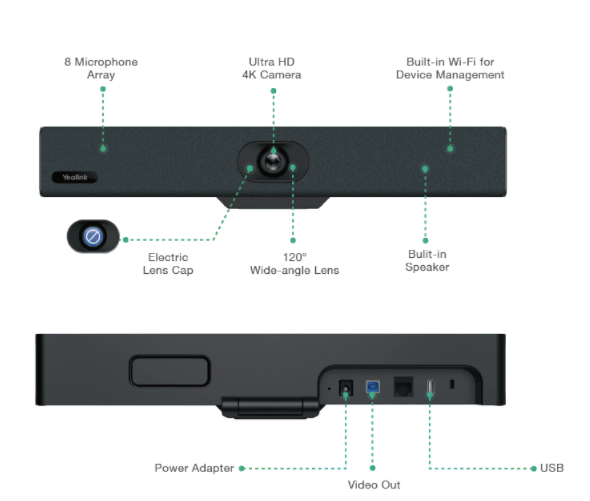 8 Microphone Array

Ultra HD 4K Camera

Built-in Wi-Fi for Device Management

Yealink

Electric Lens Cap

120° Wide-angle Lens

Bulit-in Speaker

Power Adapter

Video Out

USB