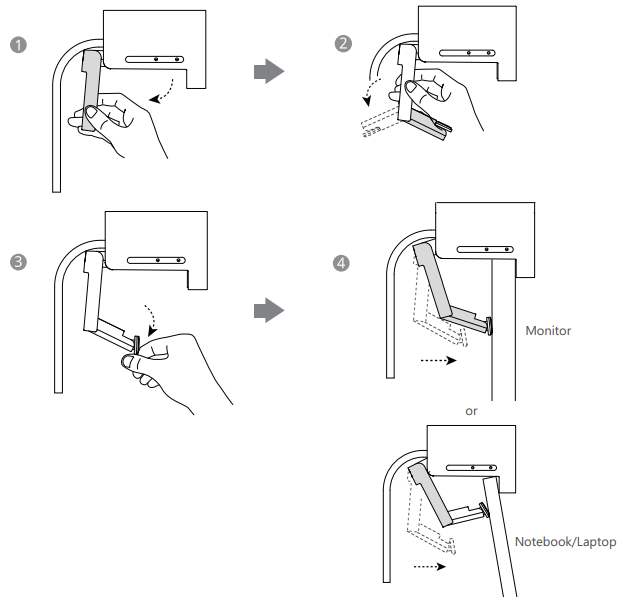 1

2

3

4

Monitor

or

Notebook/Laptop