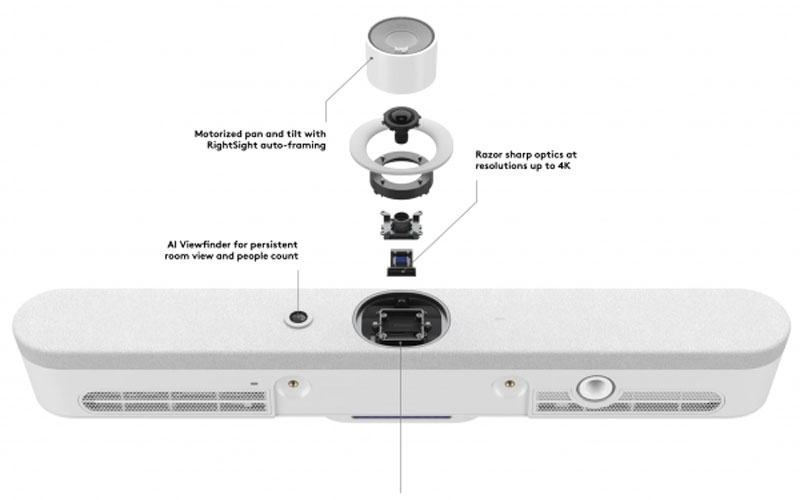 Motorized pan and tilt with RightSight auto-framing

Razor sharp optics at resolutions up to 4K

AI Viewfinder for persistent room view and people count