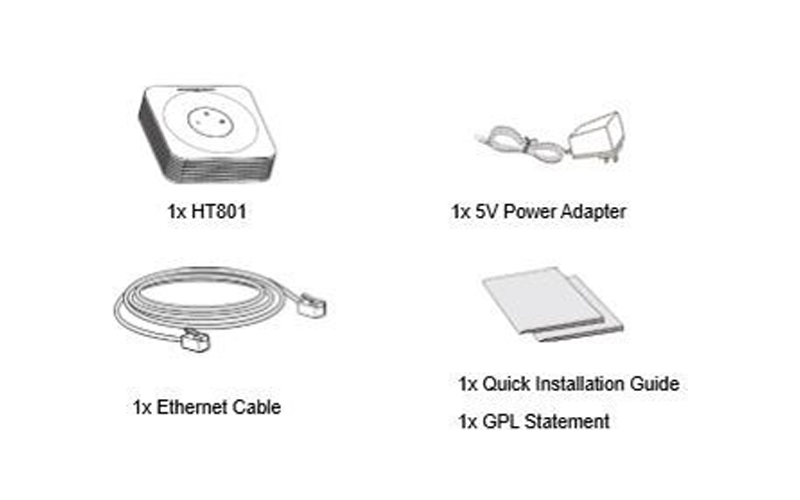 1x HT801

1x 5V Power Adapter

1x Ethernet Cable

1x Quick Installation Guide

1x GPL Statement