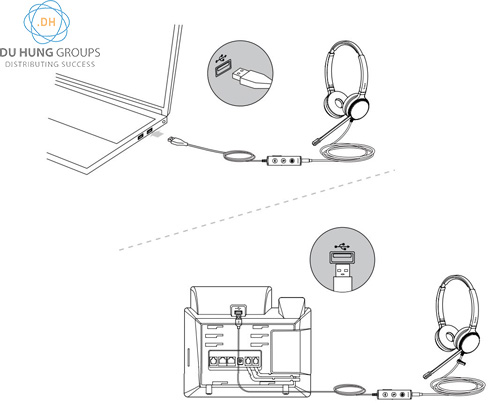 .DH
DU HUNG GROUPS
DISTRIBUTING SUCCESS